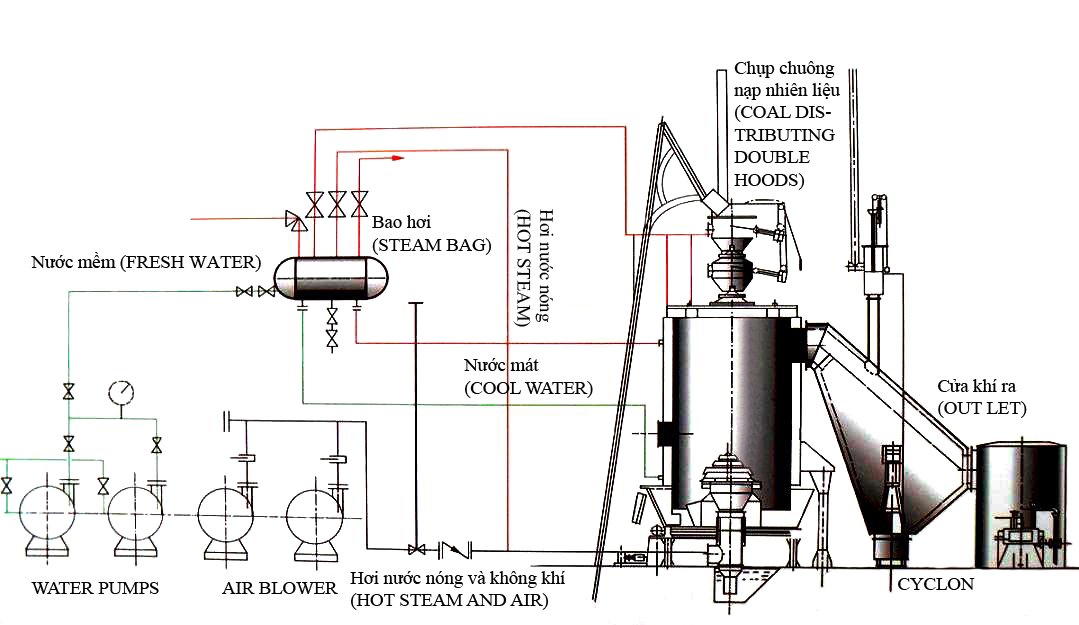 Chụp chuông nạp nhiên liệu (COAL DISTRIBUTING DOUBLE HOODS)

Bao hơi (STEAM BAG)

Hơi nước nóng (HOT STEAM)

Nước mềm (FRESH WATER)

Nước mát (COOL WATER)

Cửa khí ra (OUT LET)

WATER PUMPS

AIR BLOWER

Hơi nước nóng và không khí (HOT STEAM AND AIR)

CYCLON